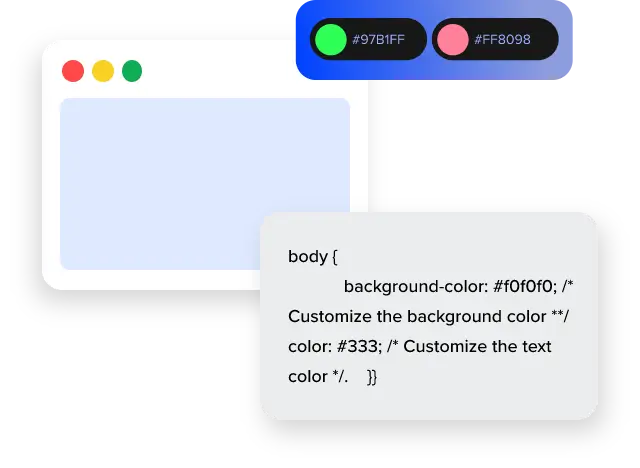 #97B1FF

#FF8098

body {
background-color: #f0f0f0; /* Customize the background color **/ color: #333; /* Customize the text color */. }}